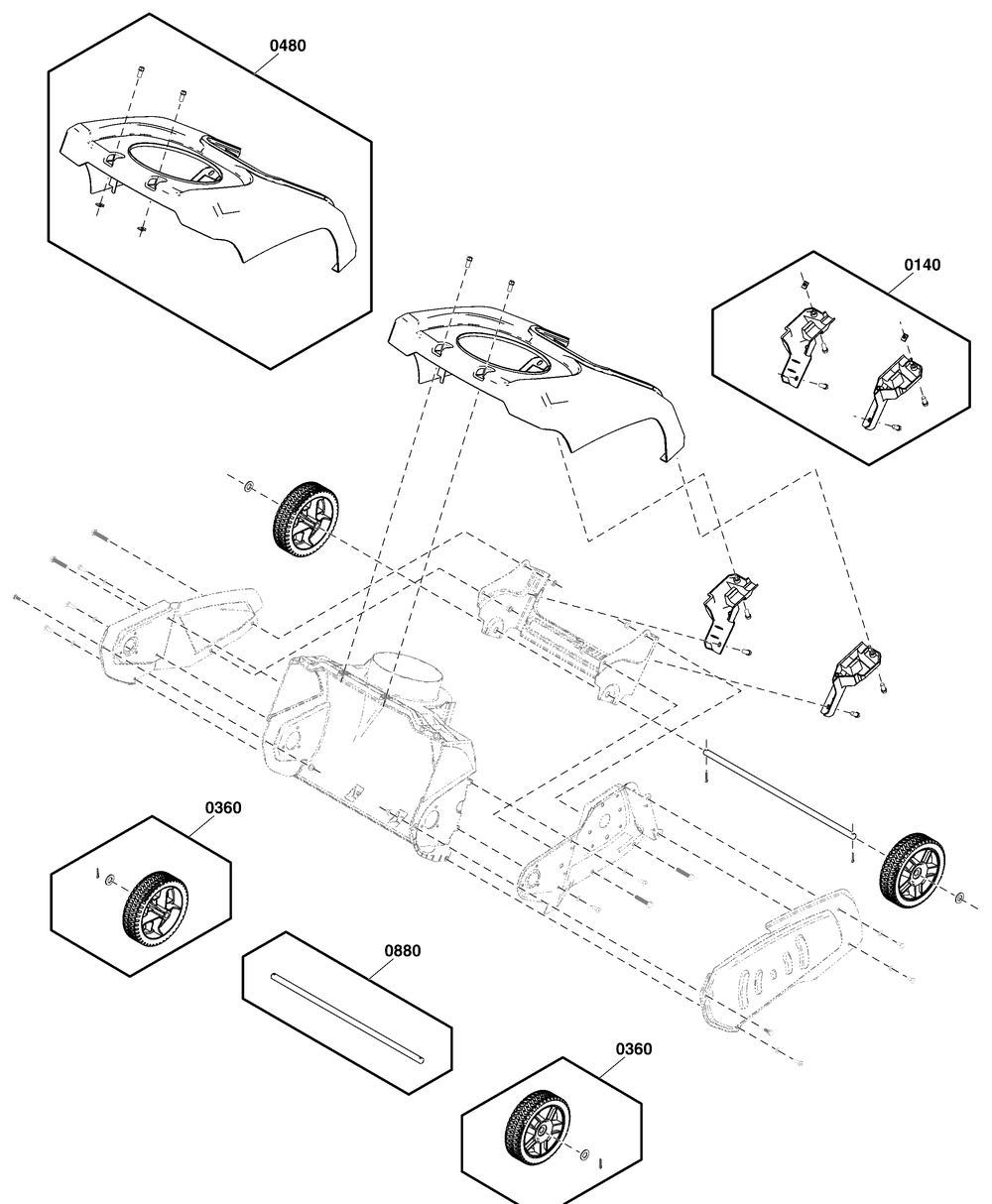 0480

0140

0360

0880

0360